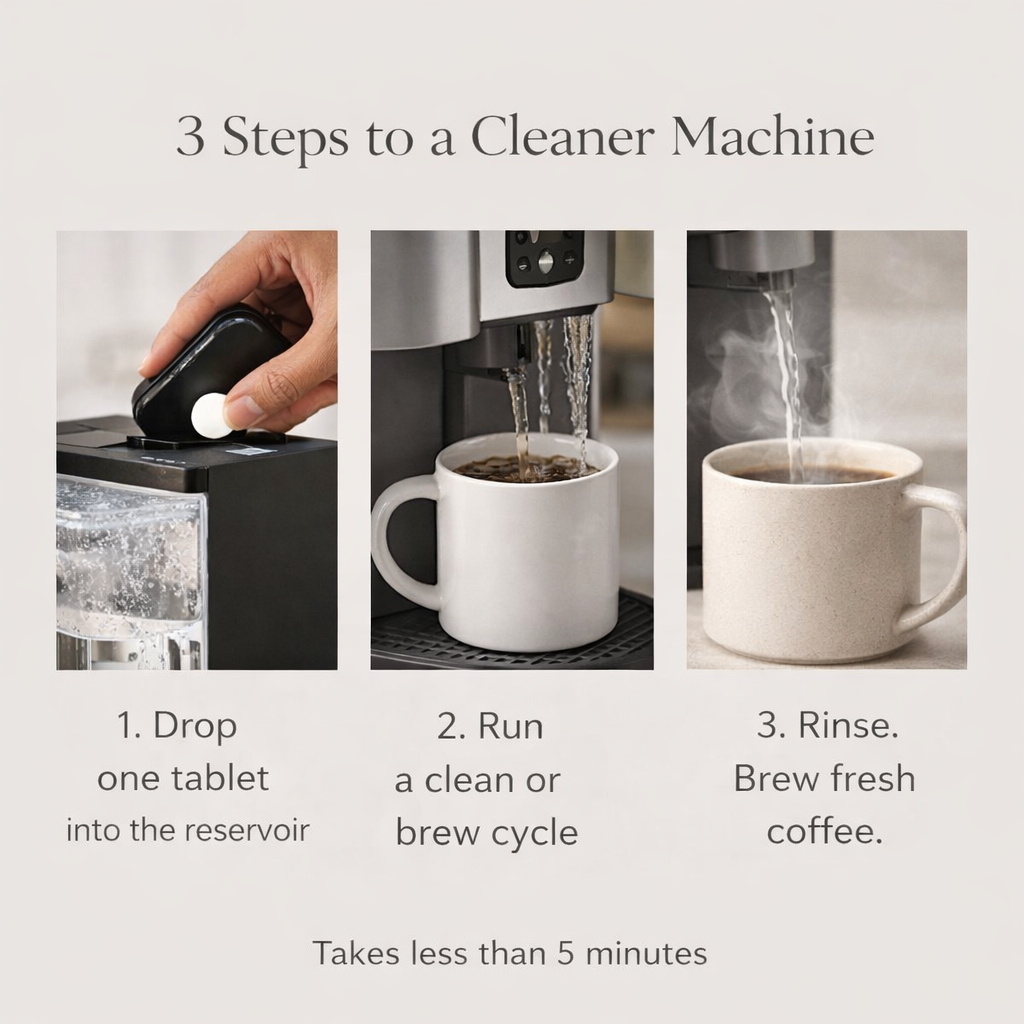 3 Steps to a Cleaner Machine

1. Drop one tablet into the reservoir

2. Run a clean or brew cycle

3. Rinse. Brew fresh coffee.

Takes less than 5 minutes